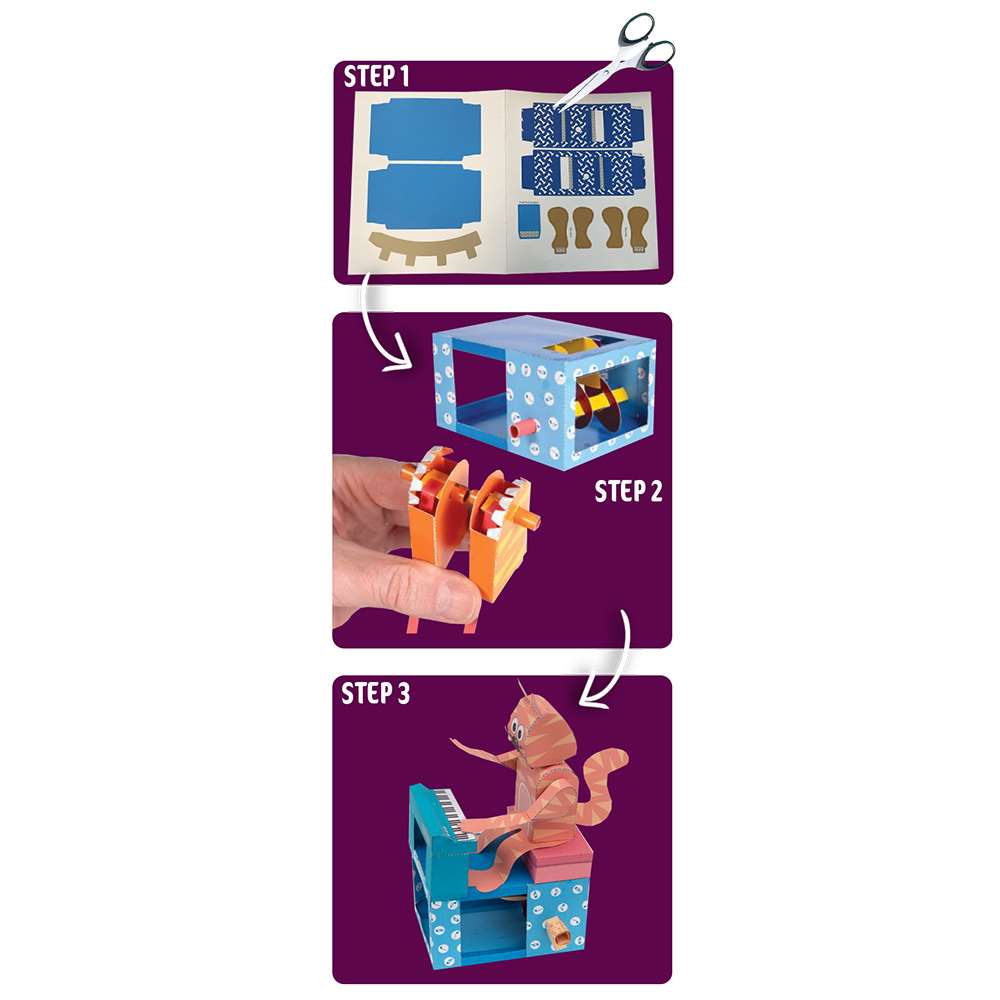 STEP 1

STEP 2

STEP 3